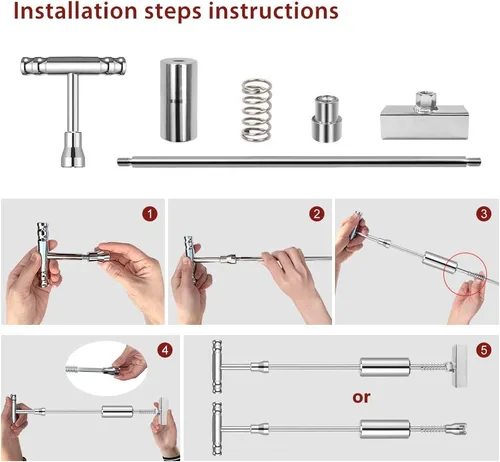 Installation steps instructions

1

2

3

4

5

or