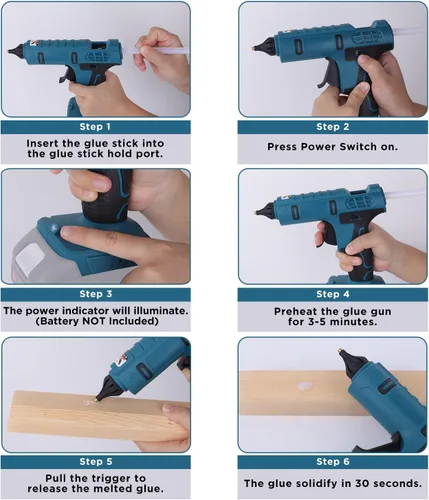 Step 1

Insert the glue stick into the glue stick hold port.

Step 2

Press Power Switch on.

Step 3

The power indicator will illuminate. (Battery NOT Included)

Step 4

Preheat the glue gun for 3-5 minutes.

Step 5

Pull the trigger to release the melted glue.

Step 6

The glue solidify in 30 seconds.