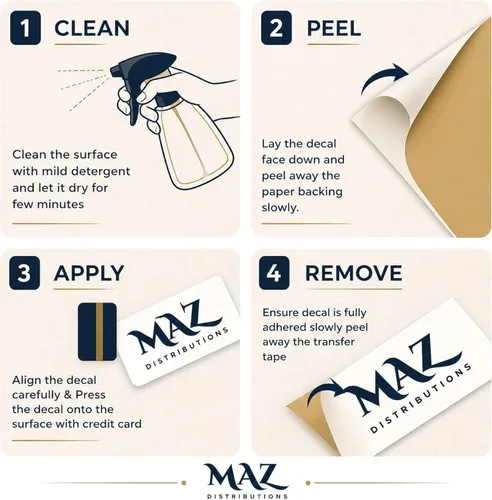 1 CLEAN

Clean the surface with mild detergent and let it dry for few minutes

2 PEEL

Lay the decal face down and peel away the paper backing slowly.

3 APPLY

MAZ DISTRIBUTIONS

Align the decal carefully & Press the decal onto the surface with credit card

4 REMOVE

Ensure decal is fully adhered slowly peel away the transfer tape

MAZ DISTRIBUTIONS

MAZ DISTRIBUTIONS