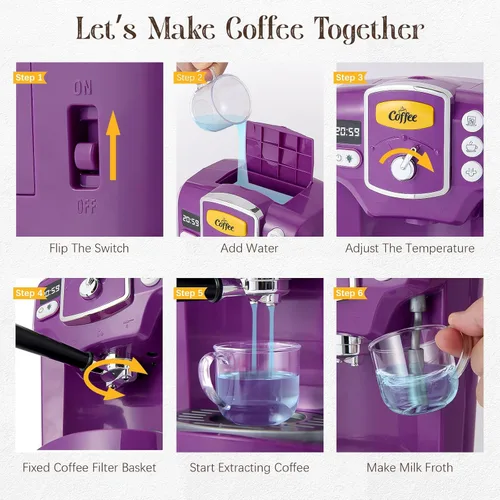 Let's Make Coffee Together

Step 1
ON
OFF
Flip The Switch

Step 2
20:59
Coffee
Add Water

Step 3
Coffee
20:59
Adjust The Temperature

Step 4
Fixed Coffee Filter Basket

Step 5
Start Extracting Coffee

Step 6
Make Milk Froth