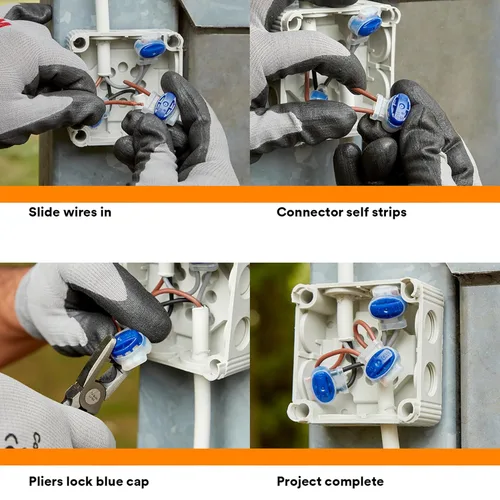 Slide wires in

Connector self strips

Pliers lock blue cap

Project complete