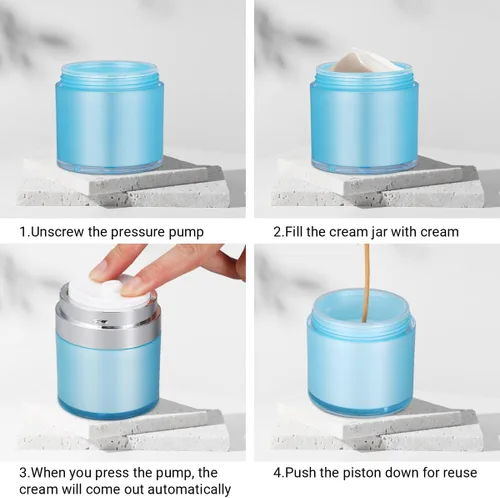 1.Unscrew the pressure pump

2.Fill the cream jar with cream

3.When you press the pump, the cream will come out automatically

4.Push the piston down for reuse