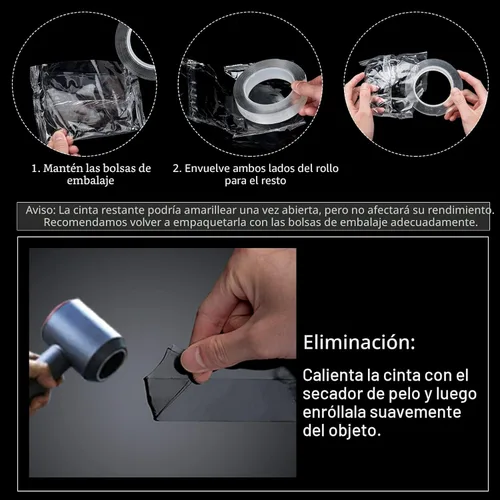 1. Mantén las bolsas de embalaje

2. Envuelve ambos lados del rollo para el resto

Aviso: La cinta restante podría amarillear una vez abierta, pero no afectará su rendimiento. Recomendamos volver a empaquetarla con las bolsas de embalaje adecuadamente.

Eliminación:

Calienta la cinta con el secador de pelo y luego enróllala suavemente del objeto.