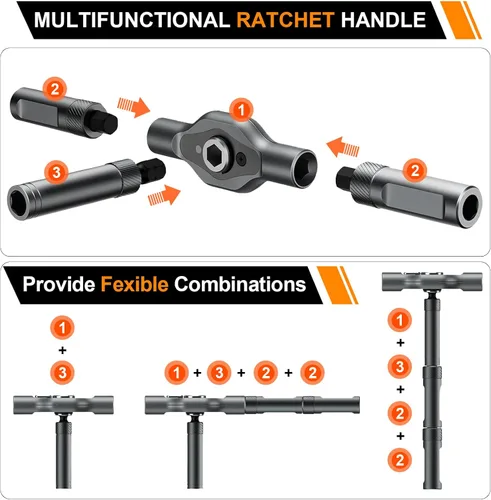 MULTIFUNCTIONAL RATCHET HANDLE

2

1

3

2

Provide Fexible Combinations

1
+
3

1 + 3 + 2 + 2

1
+
3
+
2
+
2