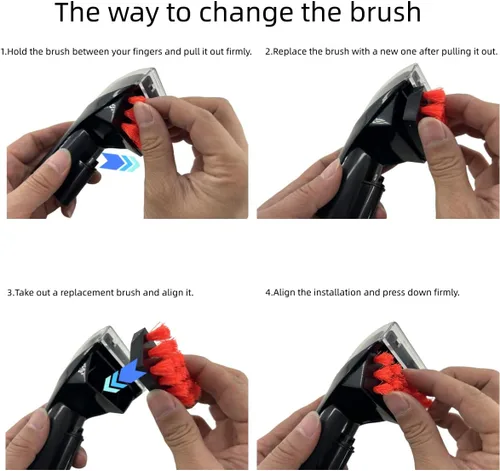 The way to change the brush

1.Hold the brush between your fingers and pull it out firmly.

2.Replace the brush with a new one after pulling it out.

3.Take out a replacement brush and align it.

4.Align the installation and press down firmly.