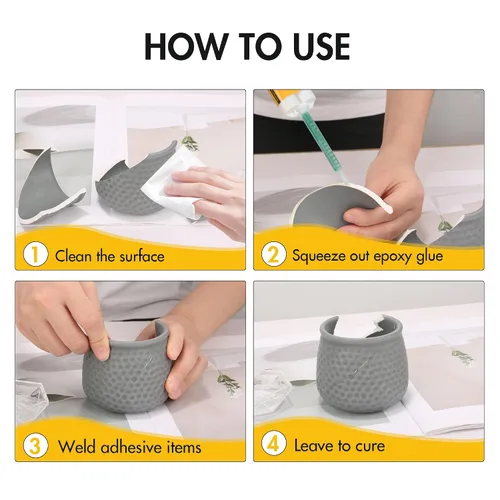 HOW TO USE

1 Clean the surface

2 Squeeze out epoxy glue

3 Weld adhesive items

4 Leave to cure