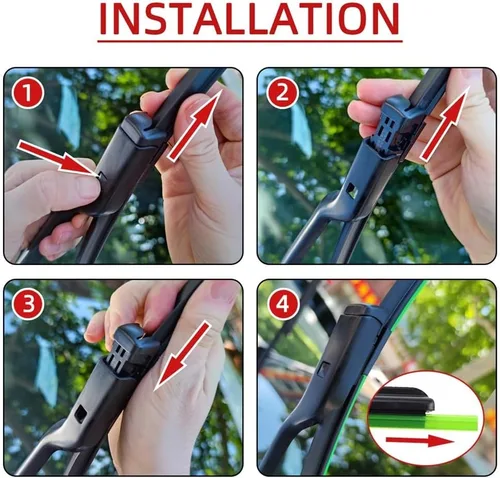 INSTALLATION

1

2

3

4