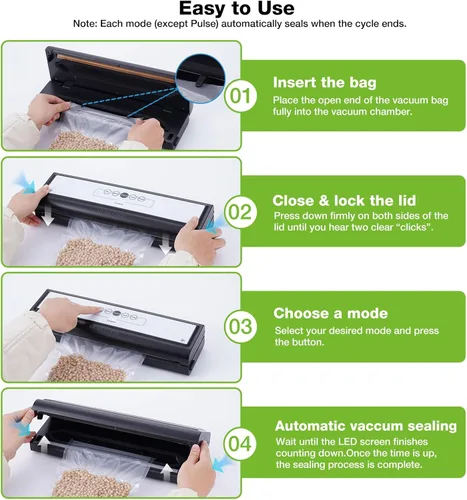 Easy to Use
Note: Each mode (except Pulse) automatically seals when the cycle ends.

01
Insert the bag
Place the open end of the vacuum bag fully into the vacuum chamber.

02
Close & lock the lid
Press down firmly on both sides of the lid until you hear two clear “clicks”.

03
Choose a mode
Select your desired mode and press the button.

04
Automatic vaccum sealing
Wait until the LED screen finishes counting down.Once the time is up, the sealing process is complete.