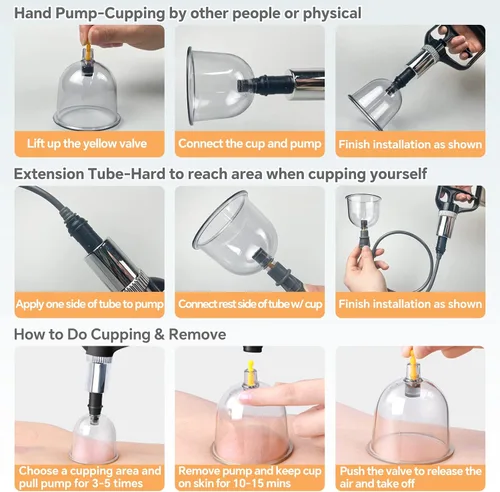 Hand Pump-Cupping by other people or physical

Lift up the yellow valve

Connect the cup and pump

Finish installation as shown

Extension Tube-Hard to reach area when cupping yourself

Apply one side of tube to pump

Connect rest side of tube w/ cup

Finish installation as shown

How to Do Cupping & Remove

Choose a cupping area and pull pump for 3-5 times

Remove pump and keep cup on skin for 10-15 mins

Push the valve to release the air and take off