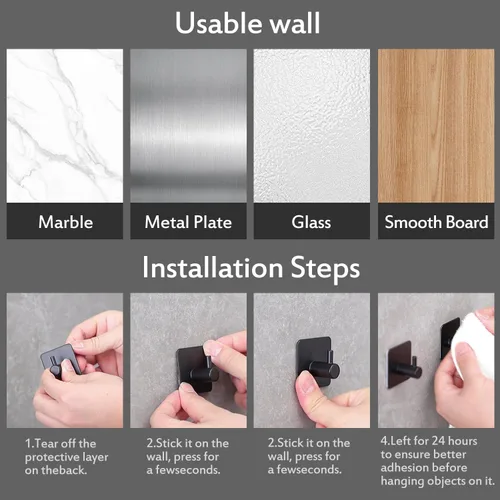 Usable wall

Marble

Metal Plate

Glass

Smooth Board

Installation Steps

1.Tear off the protective layer on theback.

2.Stick it on the wall, press for a fewseconds.

2.Stick it on the wall, press for a fewseconds.

4.Left for 24 hours to ensure better adhesion before hanging objects on it.