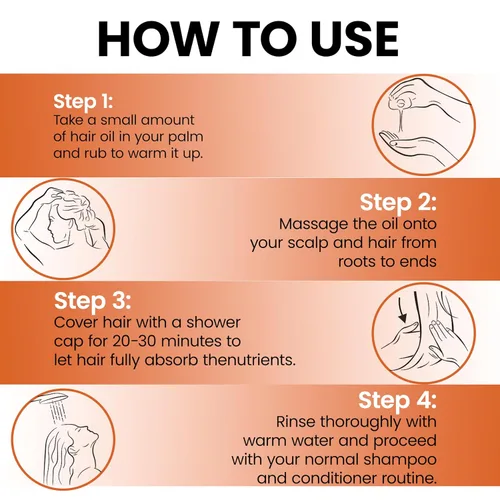 HOW TO USE

Step 1:
Take a small amount of hair oil in your palm and rub to warm it up.

Step 2:
Massage the oil onto your scalp and hair from roots to ends

Step 3:
Cover hair with a shower cap for 20-30 minutes to let hair fully absorb thenutrients.

Step 4:
Rinse thoroughly with warm water and proceed with your normal shampoo and conditioner routine.