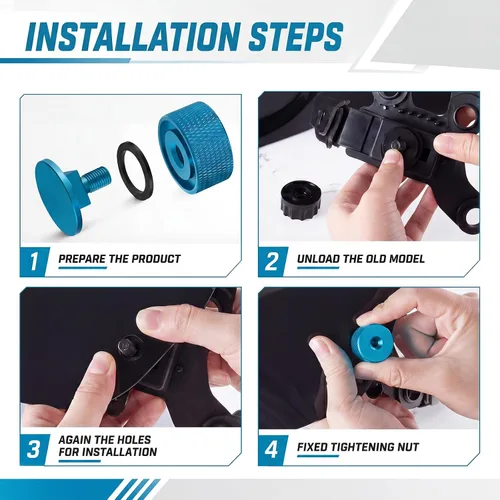 INSTALLATION STEPS

1
PREPARE THE PRODUCT

2
UNLOAD THE OLD MODEL

3
AGAIN THE HOLES FOR INSTALLATION

4
FIXED TIGHTENING NUT