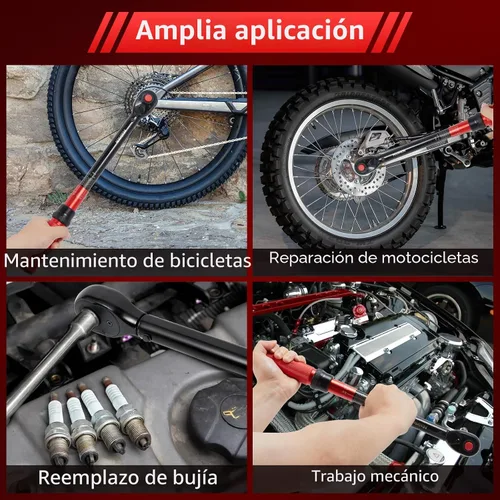 Amplia aplicación

Mantenimiento de bicicletas

Reparación de motocicletas

Reemplazo de bujía

Trabajo mecánico