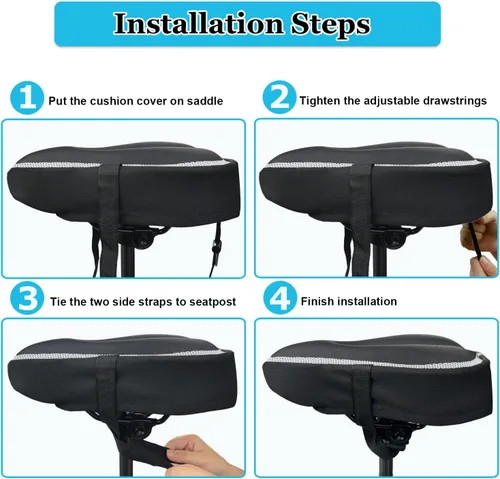 Installation Steps

1 Put the cushion cover on saddle

2 Tighten the adjustable drawstrings

3 Tie the two side straps to seatpost

4 Finish installation