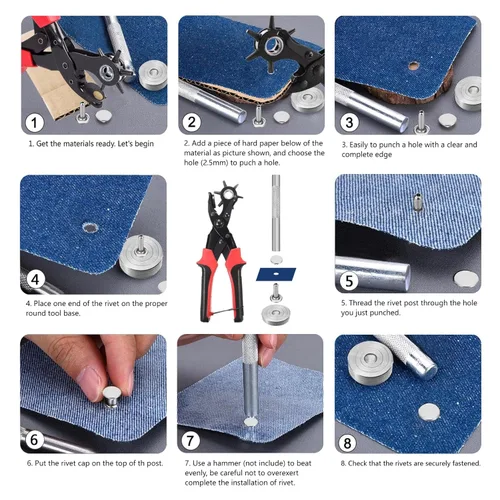 1

1. Get the materials ready. Let's begin

2

2. Add a piece of hard paper below of the material as picture shown, and choose the hole (2.5mm) to puch a hole.

3

3. Easily to punch a hole with a clear and complete edge

4

4. Place one end of the rivet on the proper round tool base.

5

5. Thread the rivet post through the hole you just punched.

6

6. Put the rivet cap on the top of th post.

7

7. Use a hammer (not include) to beat evenly, be careful not to overexert complete the installation of rivet.

8

8. Check that the rivets are securely fastened.