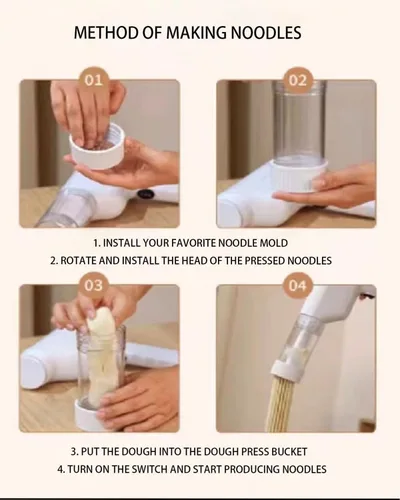 METHOD OF MAKING NOODLES

01

02

1. INSTALL YOUR FAVORITE NOODLE MOLD
2. ROTATE AND INSTALL THE HEAD OF THE PRESSED NOODLES

03

04

3. PUT THE DOUGH INTO THE DOUGH PRESS BUCKET
4. TURN ON THE SWITCH AND START PRODUCING NOODLES