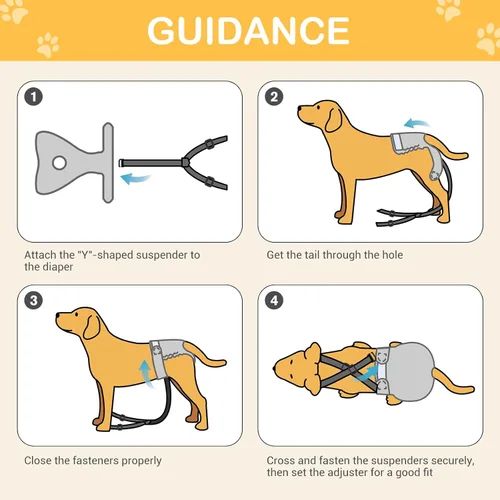 GUIDANCE

1

Attach the "Y"-shaped suspender to the diaper

2

Get the tail through the hole

3

Close the fasteners properly

4

Cross and fasten the suspenders securely, then set the adjuster for a good fit