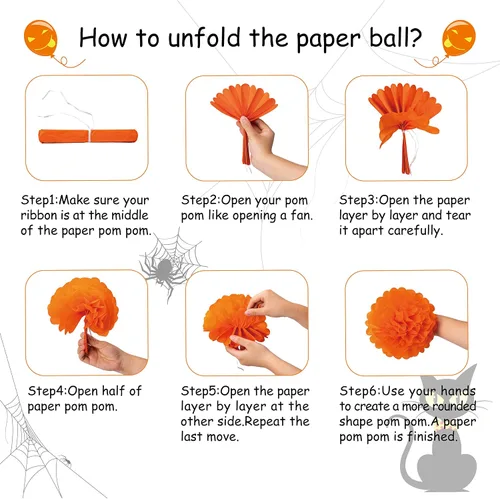 How to unfold the paper ball?

Step1:Make sure your ribbon is at the middle of the paper pom pom.

Step2:Open your pom pom like opening a fan.

Step3:Open the paper layer by layer and tear it apart carefully.

Step4:Open half of paper pom pom.

Step5:Open the paper layer by layer at the other side.Repeat the last move.

Step6:Use your hands to create a more rounded shape pom pom.A paper pom pom is finished.