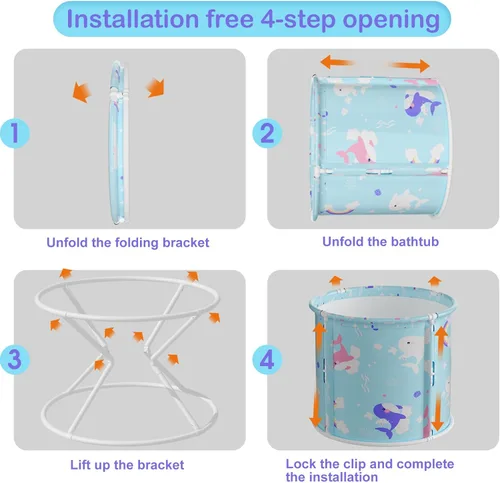 Installation free 4-step opening

1

Unfold the folding bracket

2

Unfold the bathtub

3

Lift up the bracket

4

Lock the clip and complete the installation