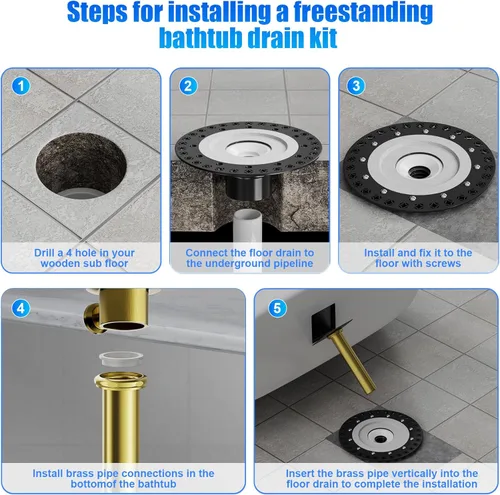 Steps for installing a freestanding bathtub drain kit

1
Drill a 4 hole in your wooden sub floor

2
Connect the floor drain to the underground pipeline

3
Install and fix it to the floor with screws

4
Install brass pipe connections in the bottomof the bathtub

5
Insert the brass pipe vertically into the floor drain to complete the installation