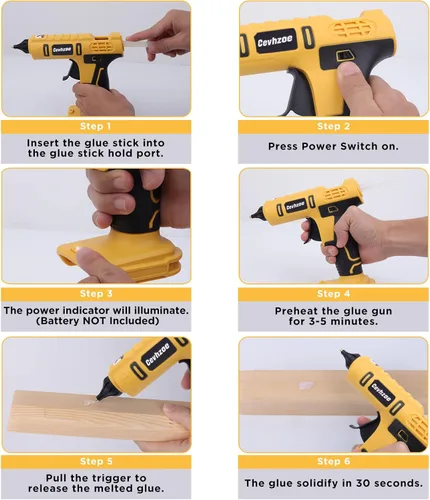 Cevhzoe

Step 1

Insert the glue stick into the glue stick hold port.

Cevhzoe

Step 2

Press Power Switch on.

Step 3

The power indicator will illuminate. (Battery NOT Included)

Cevhzoe

Step 4

Preheat the glue gun for 3-5 minutes.

Cevhzoe

Step 5

Pull the trigger to release the melted glue.

Cevhzoe

Step 6

The glue solidify in 30 seconds.