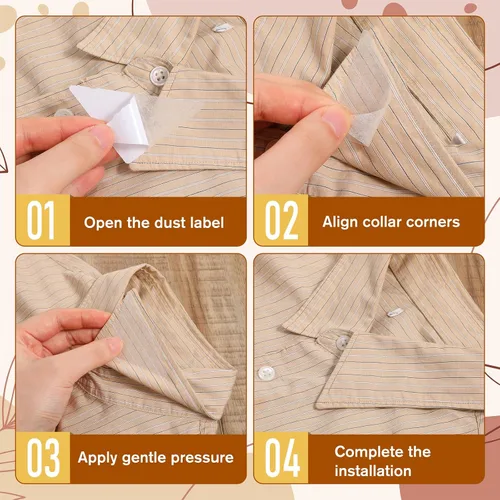 01 Open the dust label

02 Align collar corners

03 Apply gentle pressure

04 Complete the installation