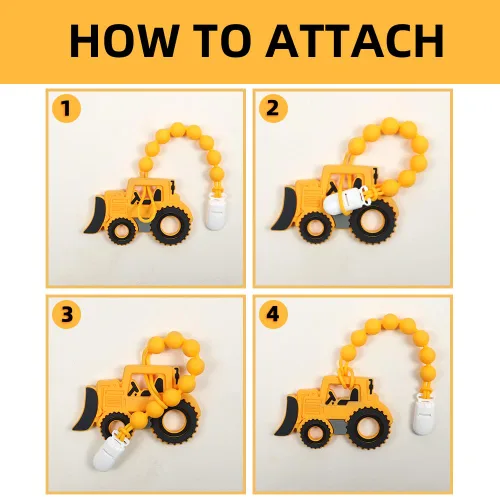 HOW TO ATTACH

1

2

3

4