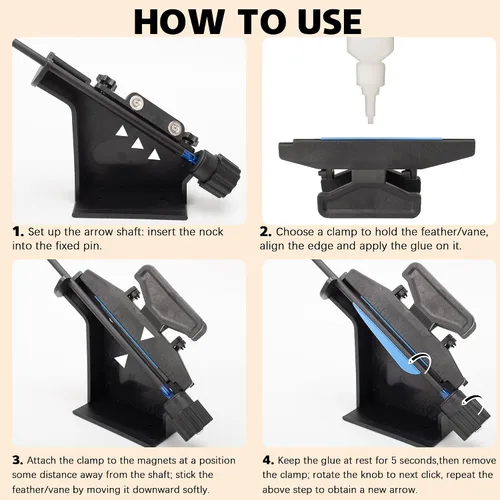 HOW TO USE

1. Set up the arrow shaft: insert the nock into the fixed pin.

2. Choose a clamp to hold the feather/vane, align the edge and apply the glue on it.

3. Attach the clamp to the magnets at a position some distance away from the shaft; stick the feather/vane by moving it downward softly.

4. Keep the glue at rest for 5 seconds,then remove the clamp; rotate the knob to next click, repeat the above step to obtain a new arrow.