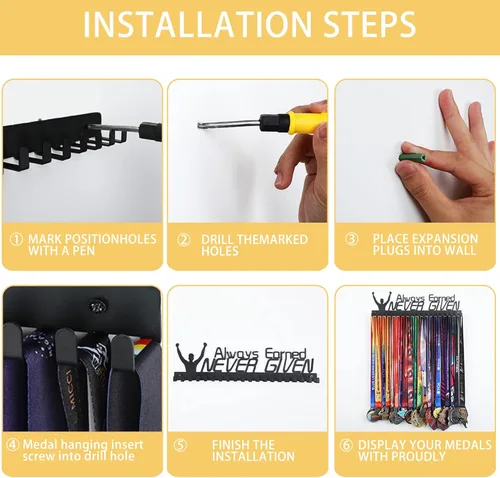 INSTALLATION STEPS

① MARK POSITIONHOLES WITH A PEN

② DRILL THEMARKED HOLES

③ PLACE EXPANSION PLUGS INTO WALL

④ Medal hanging insert screw into drill hole

Always Earned NEVER GIVEN

⑤ FINISH THE INSTALLATION

Always Earned NEVER GIVEN

⑥ DISPLAY YOUR MEDALS WITH PROUDLY