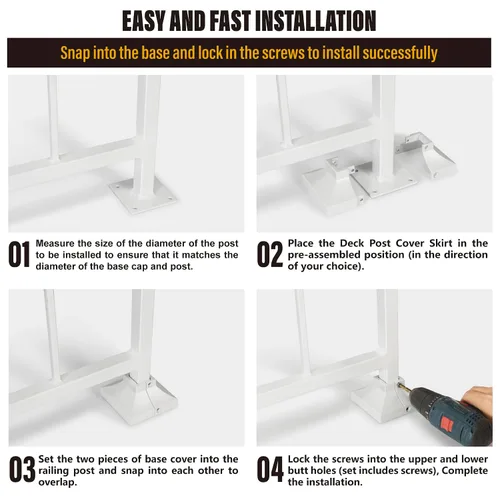 EASY AND FAST INSTALLATION

Snap into the base and lock in the screws to install successfully

01 Measure the size of the diameter of the post to be installed to ensure that it matches the diameter of the base cap and post.

02 Place the Deck Post Cover Skirt in the pre-assembled position (in the direction of your choice).

03 Set the two pieces of base cover into the railing post and snap into each other to overlap.

04 Lock the screws into the upper and lower butt holes (set includes screws), Complete the installation.