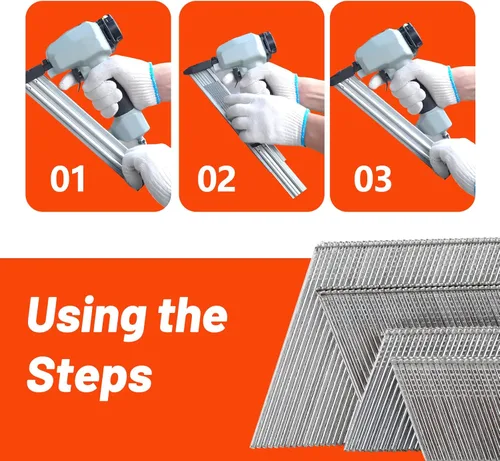 01

02

03

Using the Steps