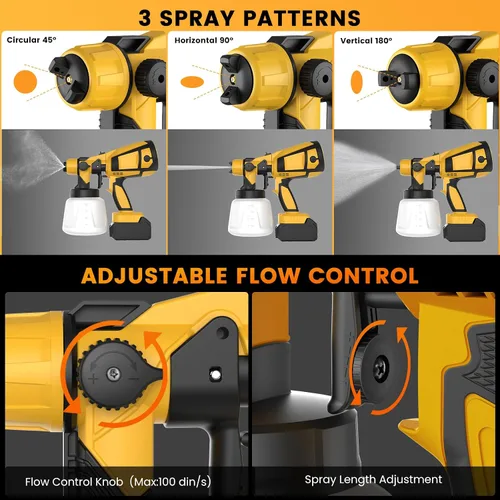 3 SPRAY PATTERNS

Circular 45°

Horizontal 90°

Vertical 180°

ADJUSTABLE FLOW CONTROL

+ −

Flow Control Knob (Max:100 din/s)

Spray Length Adjustment