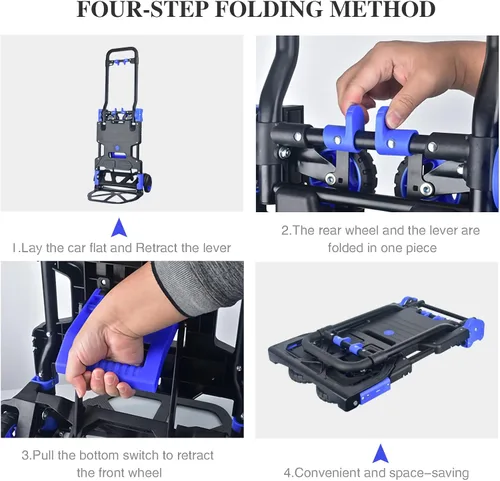 FOUR-STEP FOLDING METHOD

1.Lay the car flat and Retract the lever

2.The rear wheel and the lever are folded in one piece

3.Pull the bottom switch to retract the front wheel

4.Convenient and space-saving