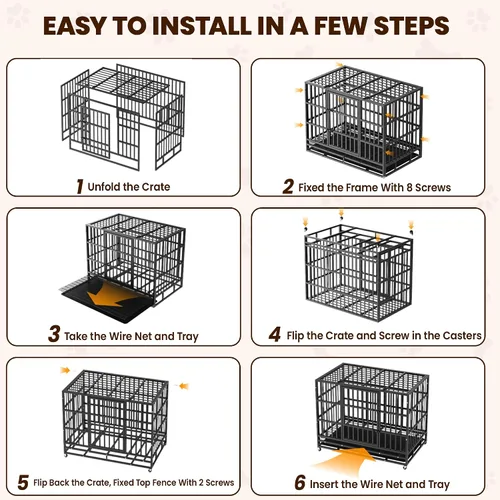 EASY TO INSTALL IN A FEW STEPS

1 Unfold the Crate

2 Fixed the Frame With 8 Screws

3 Take the Wire Net and Tray

4 Flip the Crate and Screw in the Casters

5 Flip Back the Crate, Fixed Top Fence With 2 Screws

6 Insert the Wire Net and Tray