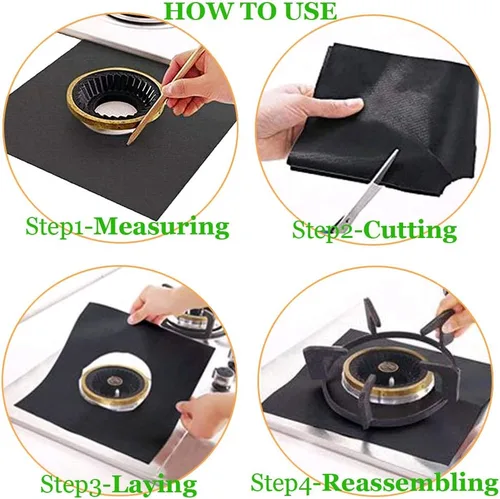 HOW TO USE

Step1-Measuring

Step2-Cutting

Step3-Laying

Step4-Reassembling