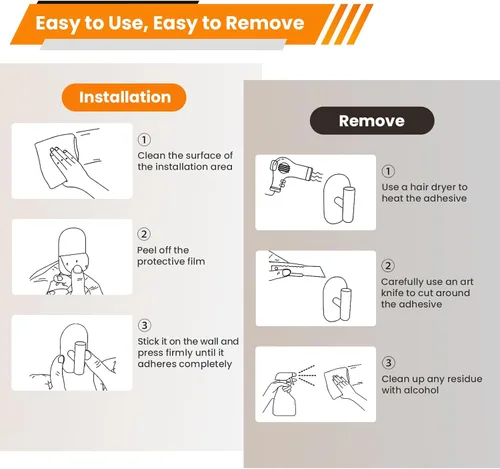 Easy to Use, Easy to Remove

Installation

①
Clean the surface of the installation area

②
Peel off the protective film

③
Stick it on the wall and press firmly until it adheres completely

Remove

①
Use a hair dryer to heat the adhesive

②
Carefully use an art knife to cut around the adhesive

③
Clean up any residue with alcohol