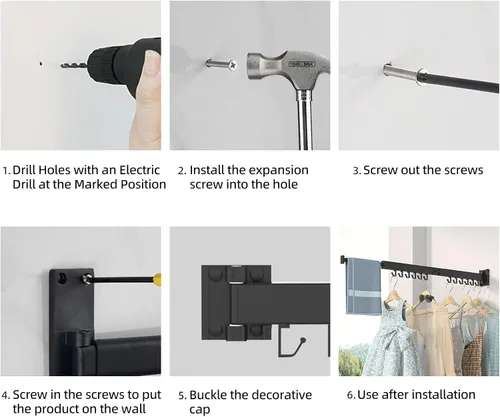 1. Drill Holes with an Electric Drill at the Marked Position

2. Install the expansion screw into the hole

3. Screw out the screws

4. Screw in the screws to put the product on the wall

5. Buckle the decorative cap

6. Use after installation