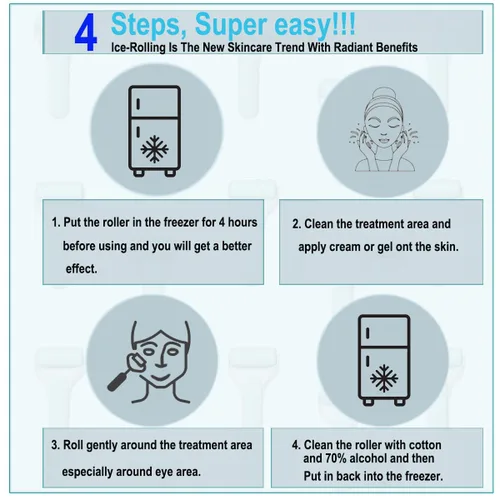 4 Steps, Super easy!!!
Ice-Rolling Is The New Skincare Trend With Radiant Benefits

1. Put the roller in the freezer for 4 hours before using and you will get a better effect.

2. Clean the treatment area and apply cream or gel ont the skin.

3. Roll gently around the treatment area especially around eye area.

4. Clean the roller with cotton and 70% alcohol and then Put in back into the freezer.