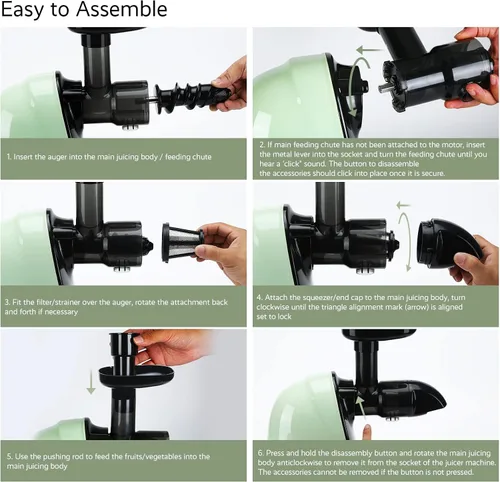 Easy to Assemble

1. Insert the auger into the main juicing body / feeding chute

2. If main feeding chute has not been attached to the motor, insert the metal lever into the socket and turn the feeding chute until you hear a 'click' sound. The button to disassemble the accessories should click into place once it is secure.

3. Fit the filter/strainer over the auger, rotate the attachment back and forth if necessary

4. Attach the squeezer/end cap to the main juicing body, turn clockwise until the triangle alignment mark (arrow) is aligned set to lock

5. Use the pushing rod to feed the fruits/vegetables into the main juicing body

6. Press and hold the disassembly button and rotate the main juicing body anticlockwise to remove it from the socket of the juicer machine. The accessories cannot be removed if the button is not pressed.