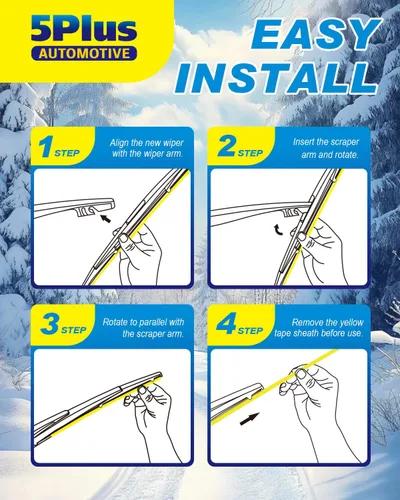 5Plus
AUTOMOTIVE

EASY INSTALL

1 STEP
Align the new wiper with the wiper arm.

2 STEP
Insert the scraper arm and rotate.

3 STEP
Rotate to parallel with the scraper arm.

4 STEP
Remove the yellow tape sheath before use.