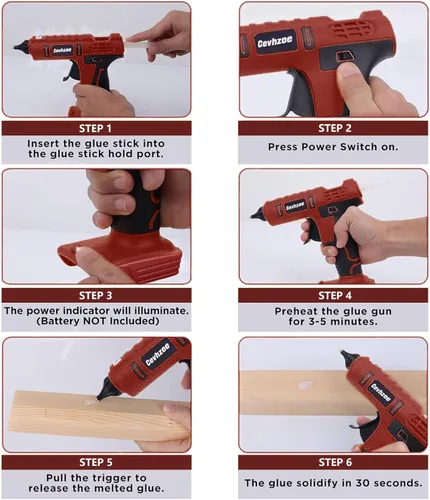 Cevhzoe

STEP 1

Insert the glue stick into the glue stick hold port.

Cevhzoe

STEP 2

Press Power Switch on.

STEP 3

The power indicator will illuminate. (Battery NOT Included)

Cevhzoe

STEP 4

Preheat the glue gun for 3-5 minutes.

Cevhzoe

STEP 5

Pull the trigger to release the melted glue.

Cevhzoe

STEP 6

The glue solidify in 30 seconds.