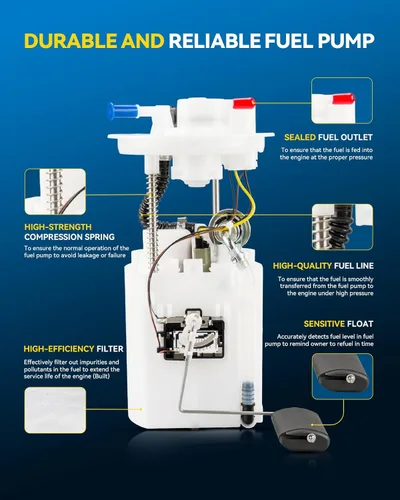 DURABLE AND RELIABLE FUEL PUMP

SEALED FUEL OUTLET
To ensure that the fuel is fed into the engine at the proper pressure

HIGH-STRENGTH COMPRESSION SPRING
To ensure the normal operation of the fuel pump to avoid leakage or failure

HIGH-QUALITY FUEL LINE
To ensure that the fuel is smoothly transferred from the fuel pump to the engine under high pressure

SENSITIVE FLOAT
Accurately detects fuel level in fuel pump to remind owner to refuel in time

HIGH-EFFICIENCY FILTER
Effectively filter out impurities and pollutants in the fuel to extend the service life of the engine (Built)