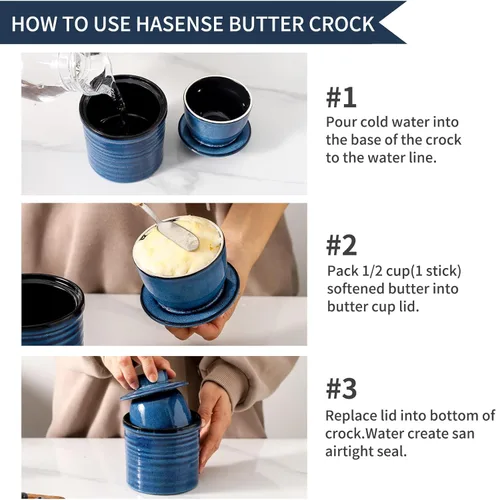 HOW TO USE HASENSE BUTTER CROCK

#1
Pour cold water into the base of the crock to the water line.

#2
Pack 1/2 cup(1 stick) softened butter into butter cup lid.

#3
Replace lid into bottom of crock.Water create san airtight seal.