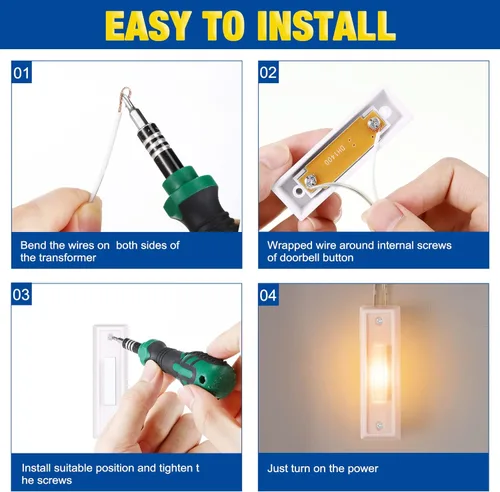 EASY TO INSTALL

01

Bend the wires on both sides of the transformer

02

DH1400

Wrapped wire around internal screws of doorbell button

03

Install suitable position and tighten t he screws

04

Just turn on the power