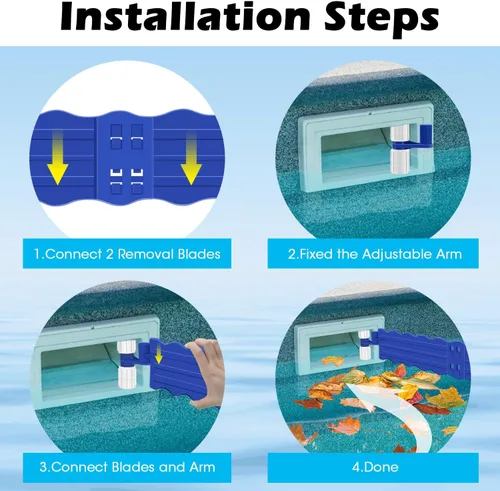 Installation Steps

1.Connect 2 Removal Blades

2.Fixed the Adjustable Arm

3.Connect Blades and Arm

4.Done