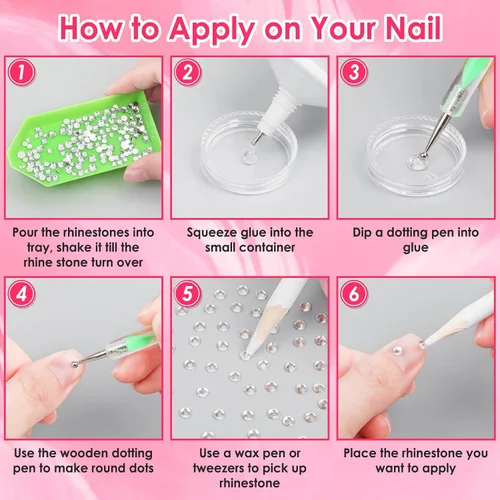 How to Apply on Your Nail

1

Pour the rhinestones into tray, shake it till the rhine stone turn over

2

Squeeze glue into the small container

3

Dip a dotting pen into glue

4

Use the wooden dotting pen to make round dots

5

Use a wax pen or tweezers to pick up rhinestone

6

Place the rhinestone you want to apply