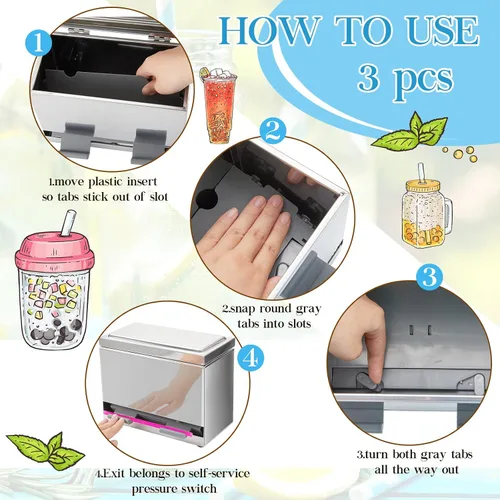 HOW TO USE
3 pcs

1

1.move plastic insert so tabs stick out of slot

2

2.snap round gray tabs into slots

3

3.turn both gray tabs all the way out

4

4.Exit belongs to self-service pressure switch