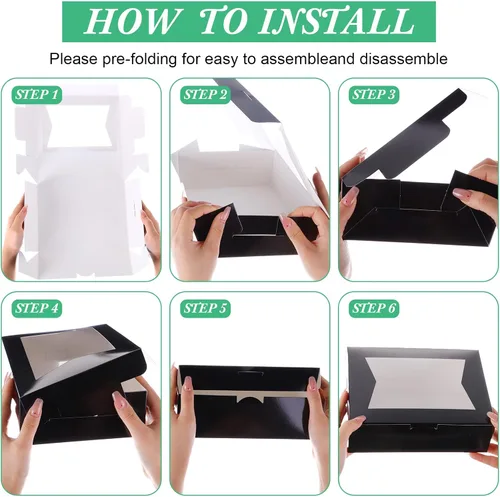 HOW TO INSTALL

Please pre-folding for easy to assembleand disassemble

STEP 1

STEP 2

STEP 3

STEP 4

STEP 5

STEP 6