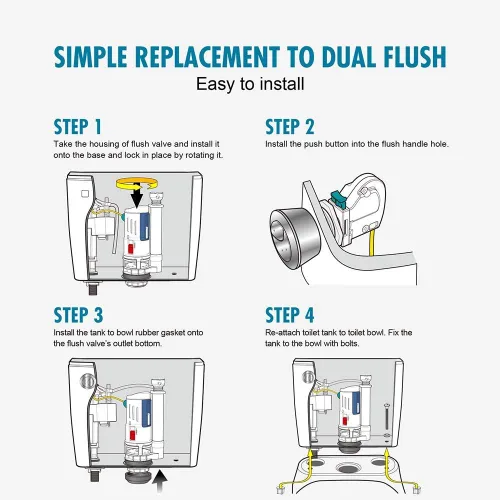 SIMPLE REPLACEMENT TO DUAL FLUSH
Easy to install

STEP 1
Take the housing of flush valve and install it onto the base and lock in place by rotating it.

STEP 2
Install the push button into the flush handle hole.

STEP 3
Install the tank to bowl rubber gasket onto the flush valve's outlet bottom.

STEP 4
Re-attach toilet tank to toilet bowl. Fix the tank to the bowl with bolts.