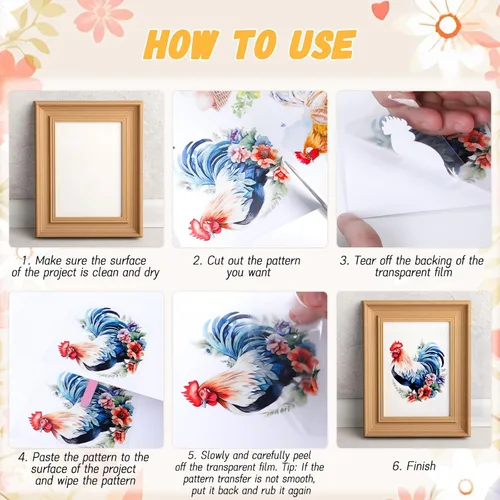 HOW TO USE

1. Make sure the surface of the project is clean and dry

2. Cut out the pattern you want

3. Tear off the backing of the transparent film

4. Paste the pattern to the surface of the project and wipe the pattern

5. Slowly and carefully peel off the transparent film. Tip: If the pattern transfer is not smooth, put it back and rub it again

6. Finish